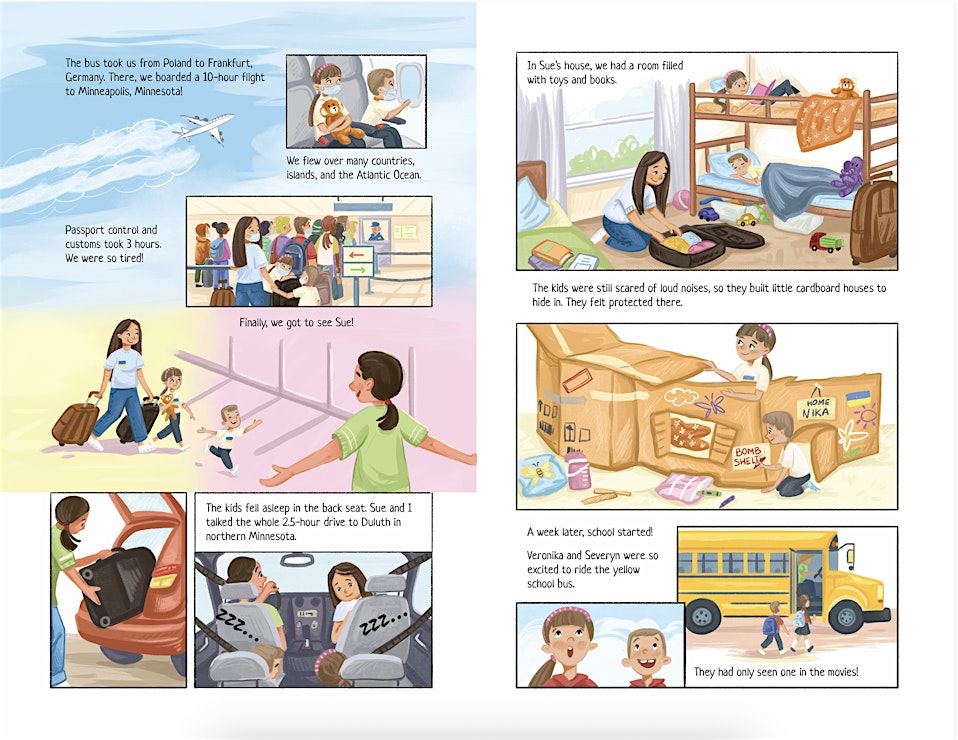 The bus took us from Poland to Frankfurt, Germany. There, we boarded a 10-hour flight to Minneapolis, Minnesota!

We flew over many countries, islands, and the Atlantic Ocean.

Passport control and customs took 3 hours. We were so tired!

Finally, we got to see Sue!

The kids fell asleep in the back seat. Sue and I talked the whole 2.5-hour drive to Duluth in northern Minnesota.

ZZZ... ZZZ...

In Sue's house, we had a room filled with toys and books.

The kids were still scared of loud noises, so they built little cardboard houses to hide in. They felt protected there.

HOME NIKA

BOMB SHELTER

A week later, school started!

Veronika and Severyn were so excited to ride the yellow school bus.

They had only seen one in the movies!